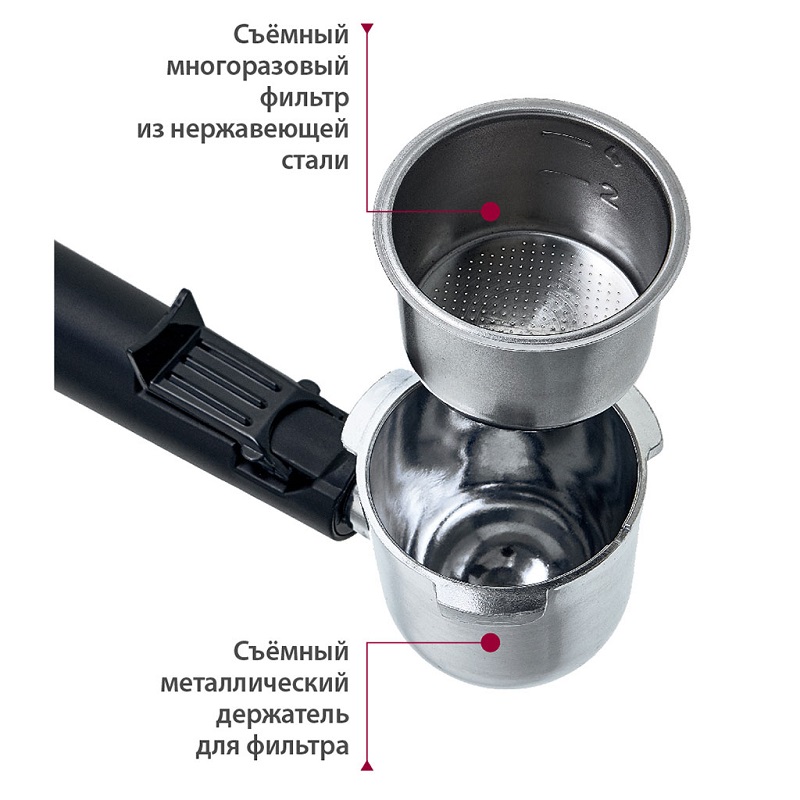 Съёмный многоразовый фильтр из нержавеющей стали

4

2

Съёмный металлический держатель для фильтра